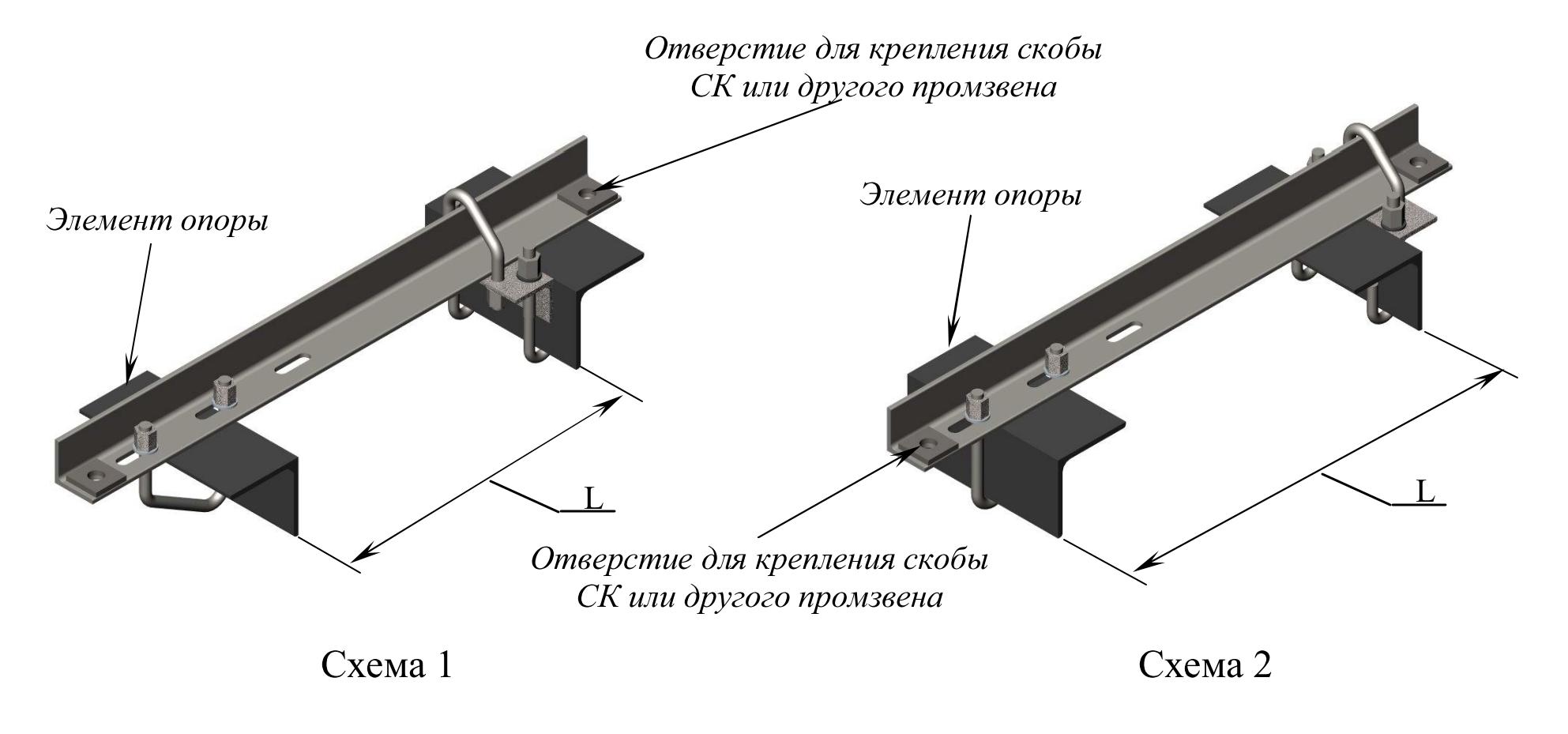 Отверстие для крепления скобы СК или другого промзвена

Элемент опоры

Элемент опоры

L

L

Отверстие для крепления скобы СК или другого промзвена

Схема 1

Схема 2